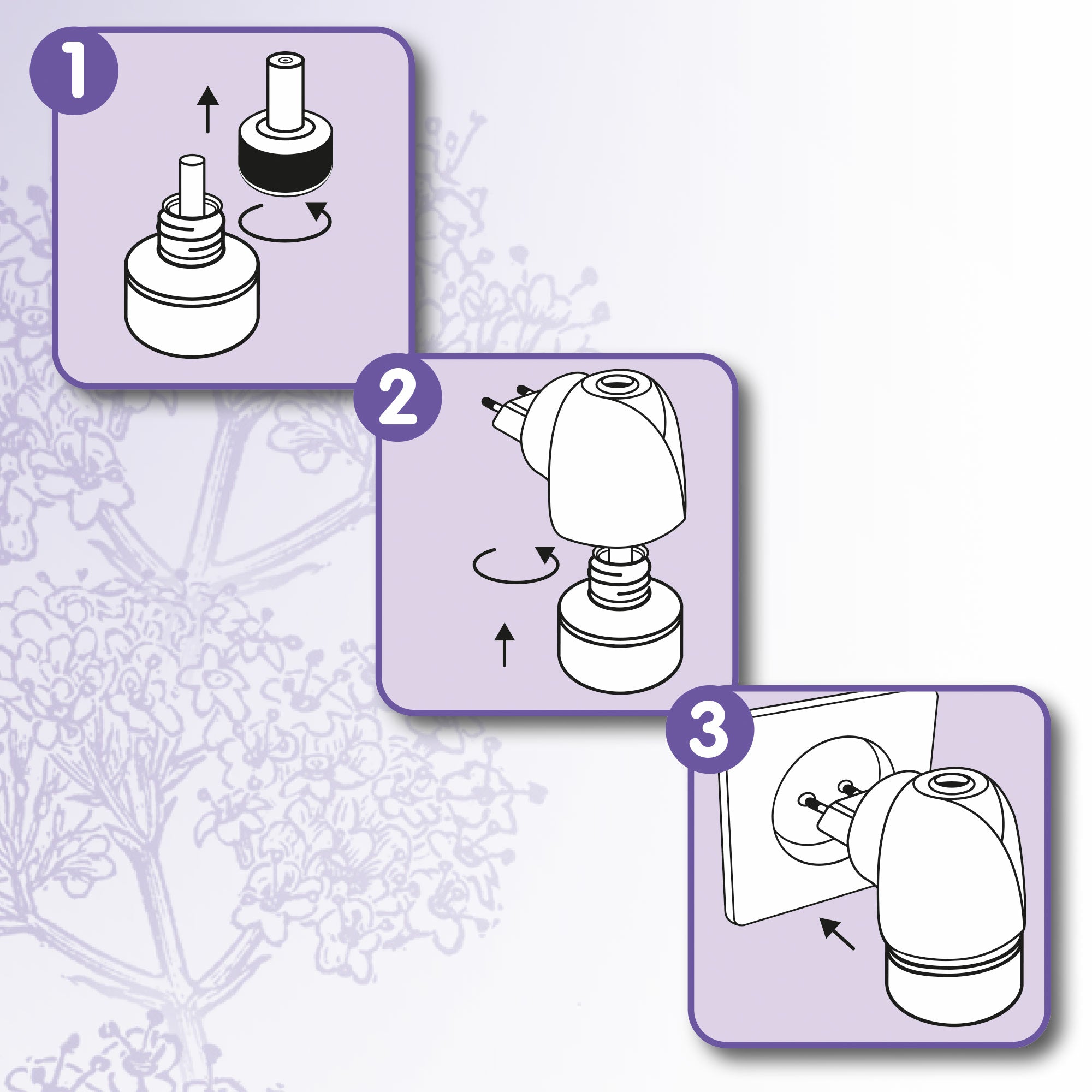 1

2

3